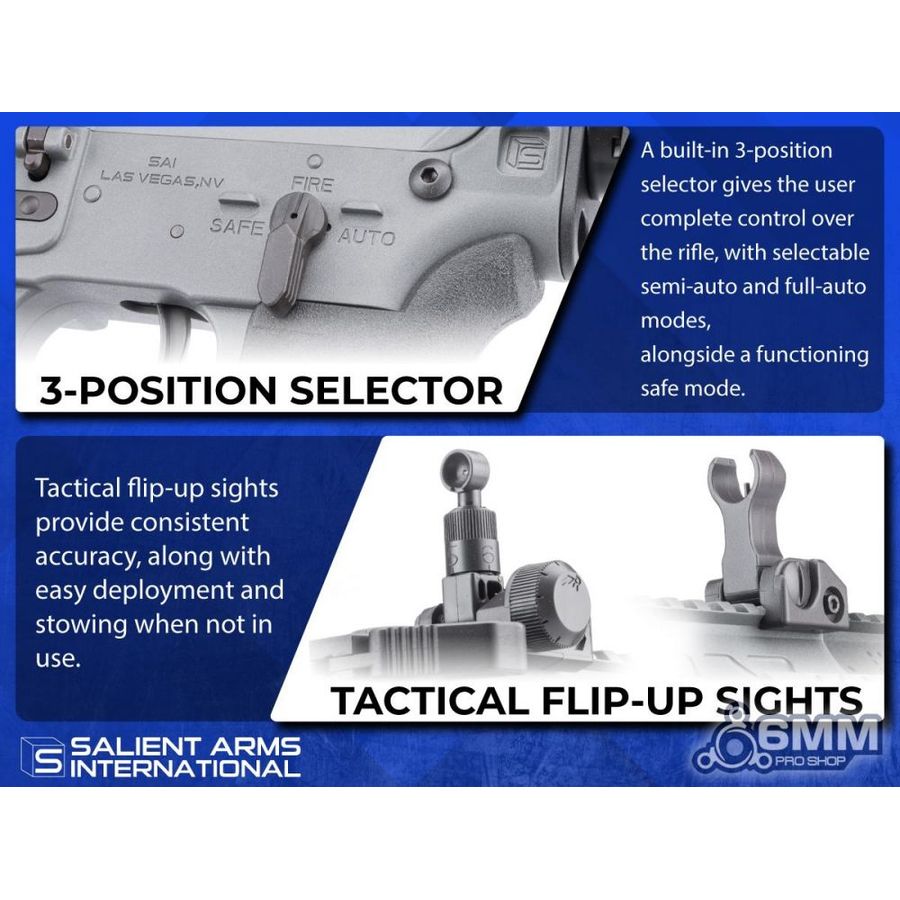 SAI
LAS VEGAS,NV
FIRE
SAFE
AUTO

3-POSITION SELECTOR

A built-in 3-position selector gives the user complete control over the rifle, with selectable semi-auto and full-auto modes,
alongside a functioning safe mode.

Tactical flip-up sights provide consistent accuracy, along with easy deployment and stowing when not in use.

TACTICAL FLIP-UP SIGHTS

SALIENT ARMS INTERNATIONAL

6MM PRO SHOP